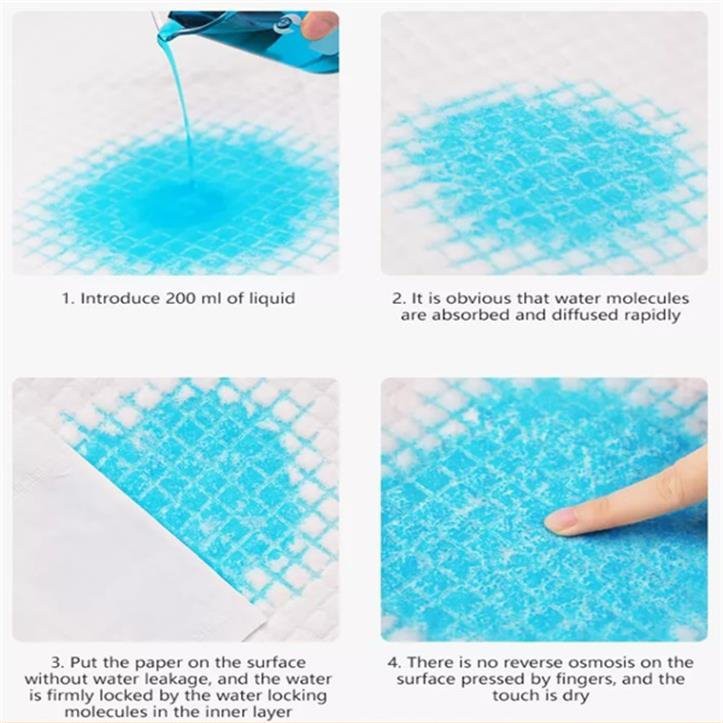 1. Introduce 200 ml of liquid

2. It is obvious that water molecules are absorbed and diffused rapidly

3. Put the paper on the surface without water leakage, and the water is firmly locked by the water locking molecules in the inner layer

4. There is no reverse osmosis on the surface pressed by fingers, and the touch is dry