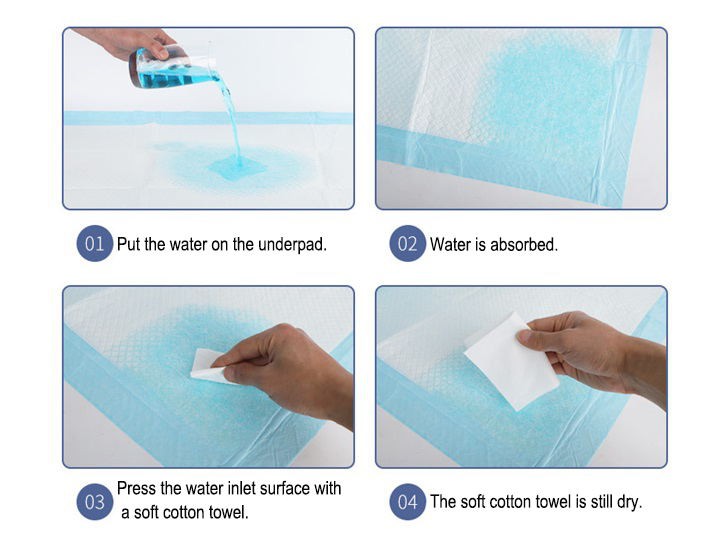 01 Put the water on the underpad.

02 Water is absorbed.

03 Press the water inlet surface with a soft cotton towel.

04 The soft cotton towel is still dry.