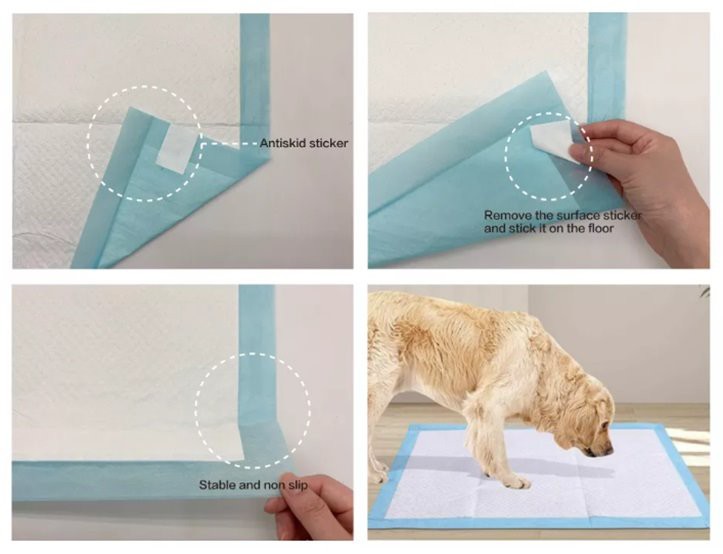 Antiskid sticker

Remove the surface sticker and stick it on the floor

Stable and non slip