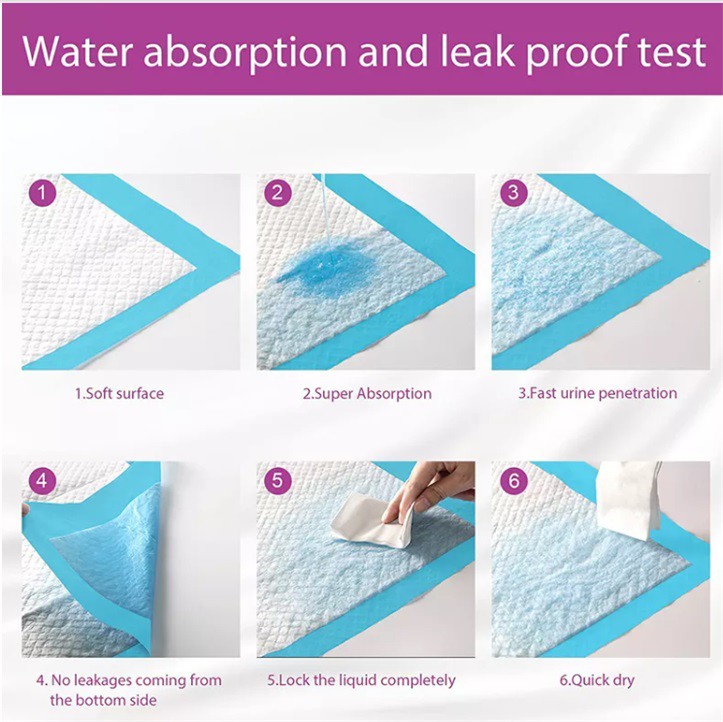 Water absorption and leak proof test

1

1.Soft surface

2

2.Super Absorption

3

3.Fast urine penetration

4

4. No leakages coming from the bottom side

5

5.Lock the liquid completely

6

6.Quick dry