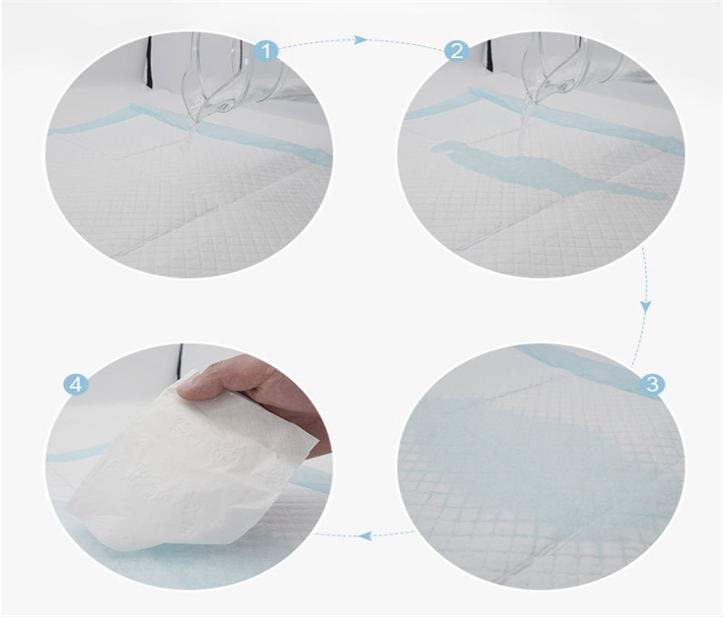 1
2
3
4