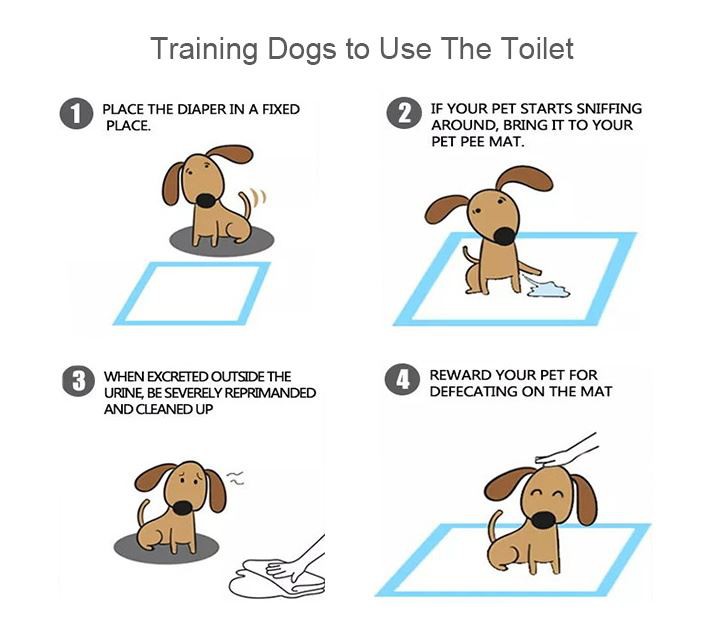 Training Dogs to Use The Toilet

1 PLACE THE DIAPER IN A FIXED PLACE.

2 IF YOUR PET STARTS SNIFFING AROUND, BRING IT TO YOUR PET PEE MAT.

3 WHEN EXCRETED OUTSIDE THE URINE, BE SEVERELY REPRIMANDED AND CLEANED UP

4 REWARD YOUR PET FOR DEFECATING ON THE MAT