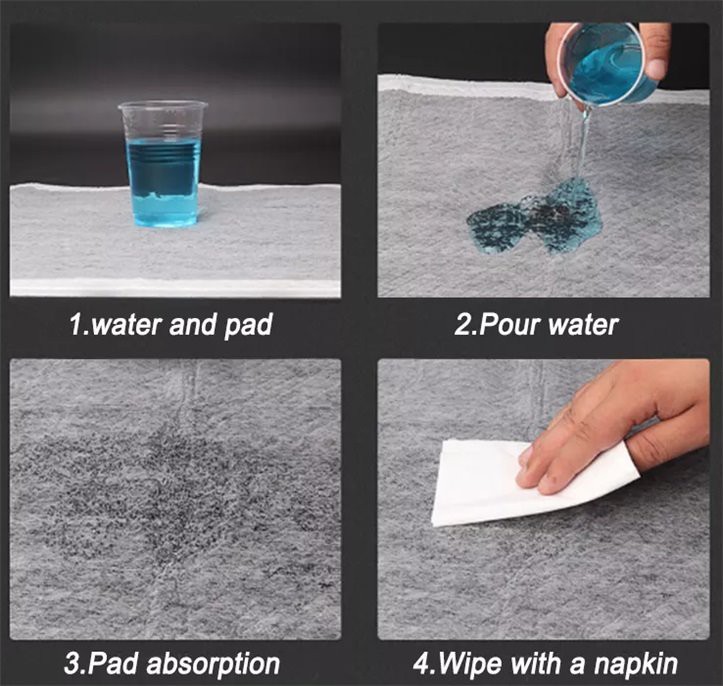 1.water and pad

2.Pour water

3.Pad absorption

4.Wipe with a napkin