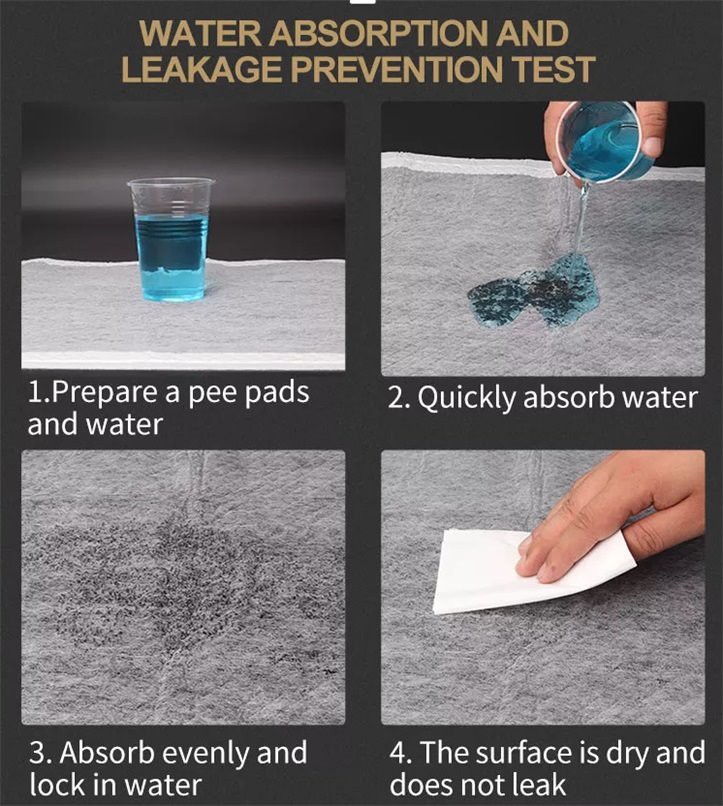 WATER ABSORPTION AND LEAKAGE PREVENTION TEST

1.Prepare a pee pads and water

2. Quickly absorb water

3. Absorb evenly and lock in water

4. The surface is dry and does not leak