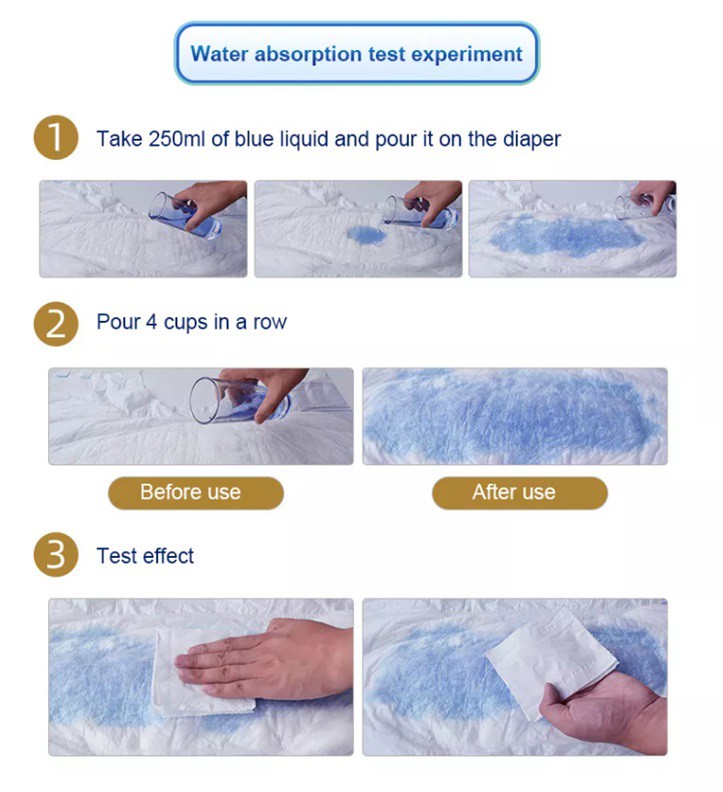 Water absorption test experiment

1 Take 250ml of blue liquid and pour it on the diaper

2 Pour 4 cups in a row

Before use

After use

3 Test effect