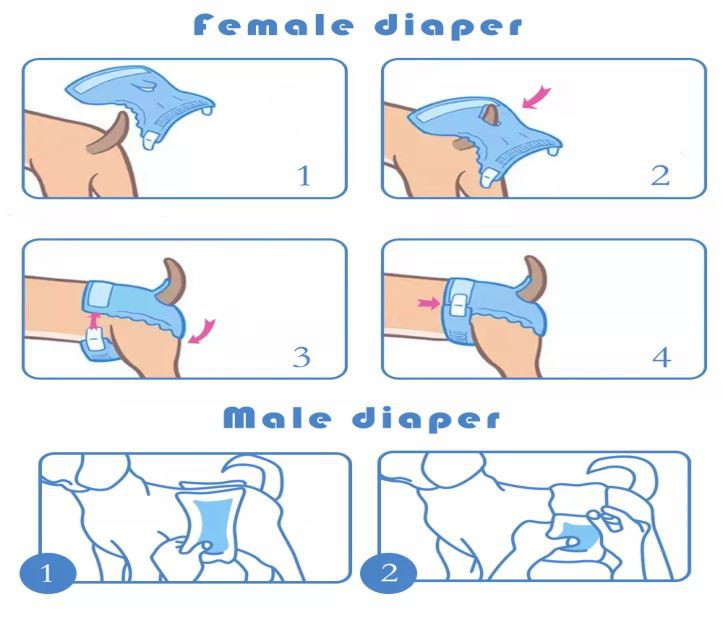 Female diaper

1

2

3

4

Male diaper

1

2