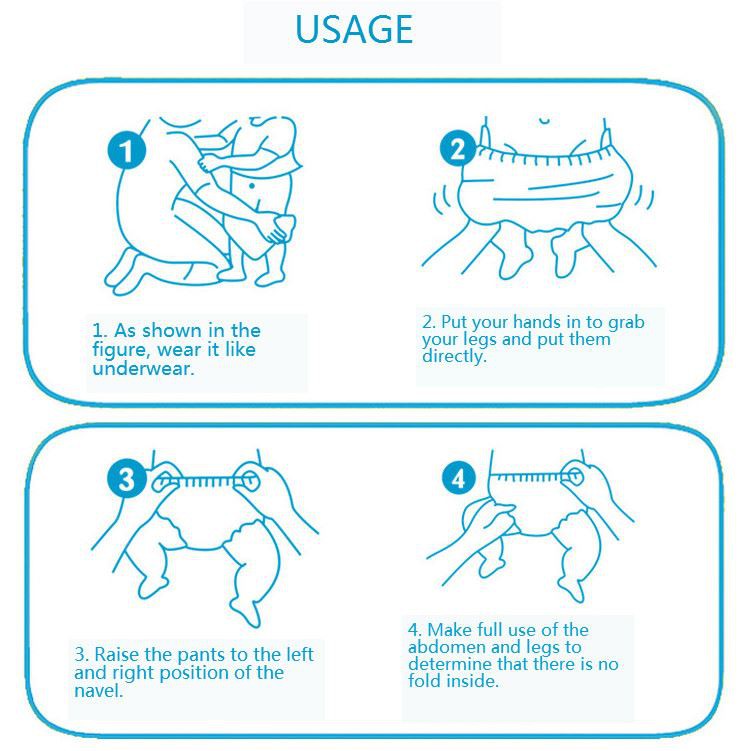 USAGE

1

1. As shown in the figure, wear it like underwear.

2

2. Put your hands in to grab your legs and put them directly.

3

3. Raise the pants to the left and right position of the navel.

4

4. Make full use of the abdomen and legs to determine that there is no fold inside.