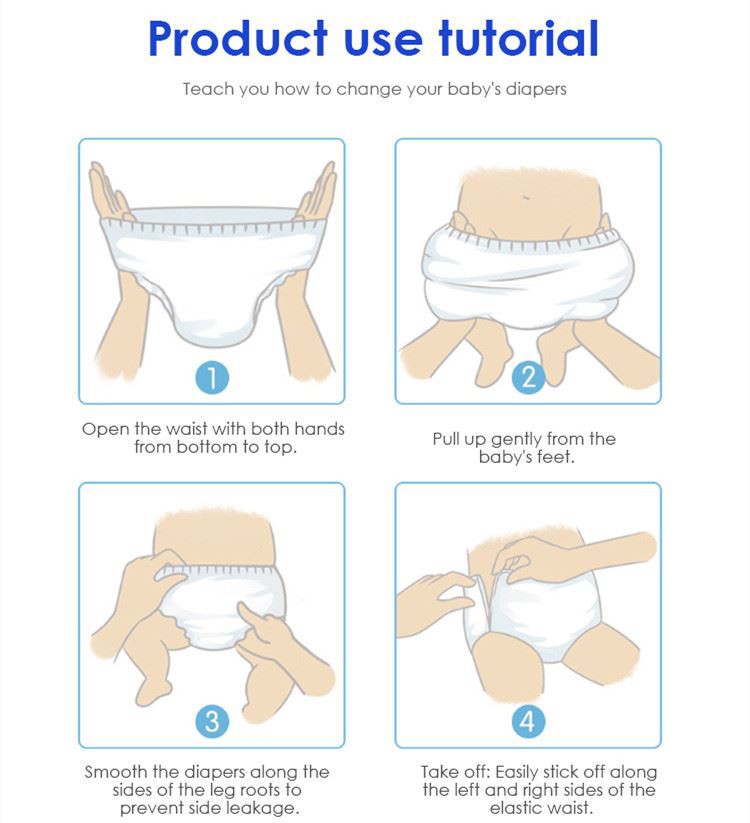 Product use tutorial

Teach you how to change your baby's diapers

1

Open the waist with both hands from bottom to top.

2

Pull up gently from the baby's feet.

3

Smooth the diapers along the sides of the leg roots to prevent side leakage.

4

Take off: Easily stick off along the left and right sides of the elastic waist.