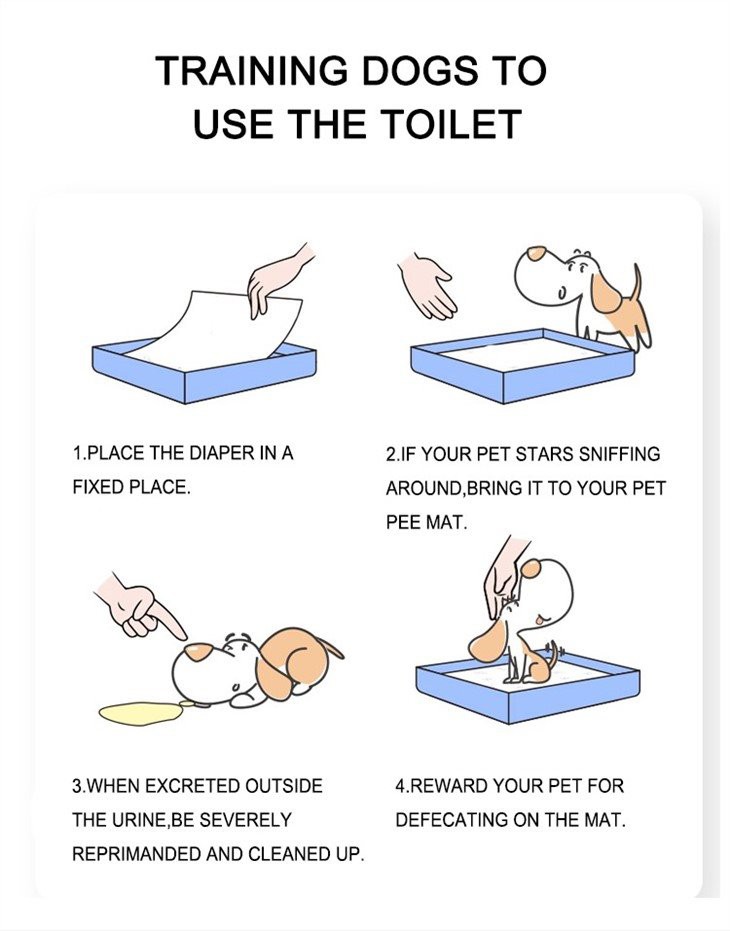 TRAINING DOGS TO USE THE TOILET

1.PLACE THE DIAPER IN A FIXED PLACE.

2.IF YOUR PET STARS SNIFFING AROUND,BRING IT TO YOUR PET PEE MAT.

3.WHEN EXCRETED OUTSIDE THE URINE,BE SEVERELY REPRIMANDED AND CLEANED UP.

4.REWARD YOUR PET FOR DEFECATING ON THE MAT.